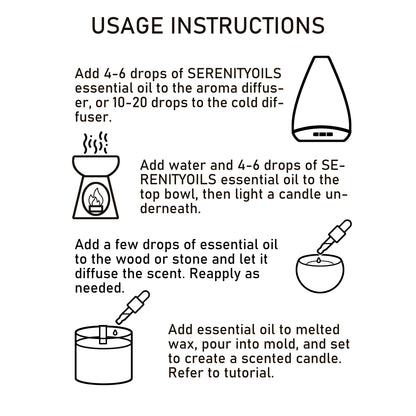 USAGE INSTRUCTIONS

Add 4-6 drops of SERENITYOILS essential oil to the aroma diffuser, or 10-20 drops to the cold diffuser.

Add water and 4-6 drops of SERENITYOILS essential oil to the top bowl, then light a candle underneath.

Add a few drops of essential oil to the wood or stone and let it diffuse the scent. Reapply as needed.

Add essential oil to melted wax, pour into mold, and set to create a scented candle. Refer to tutorial.