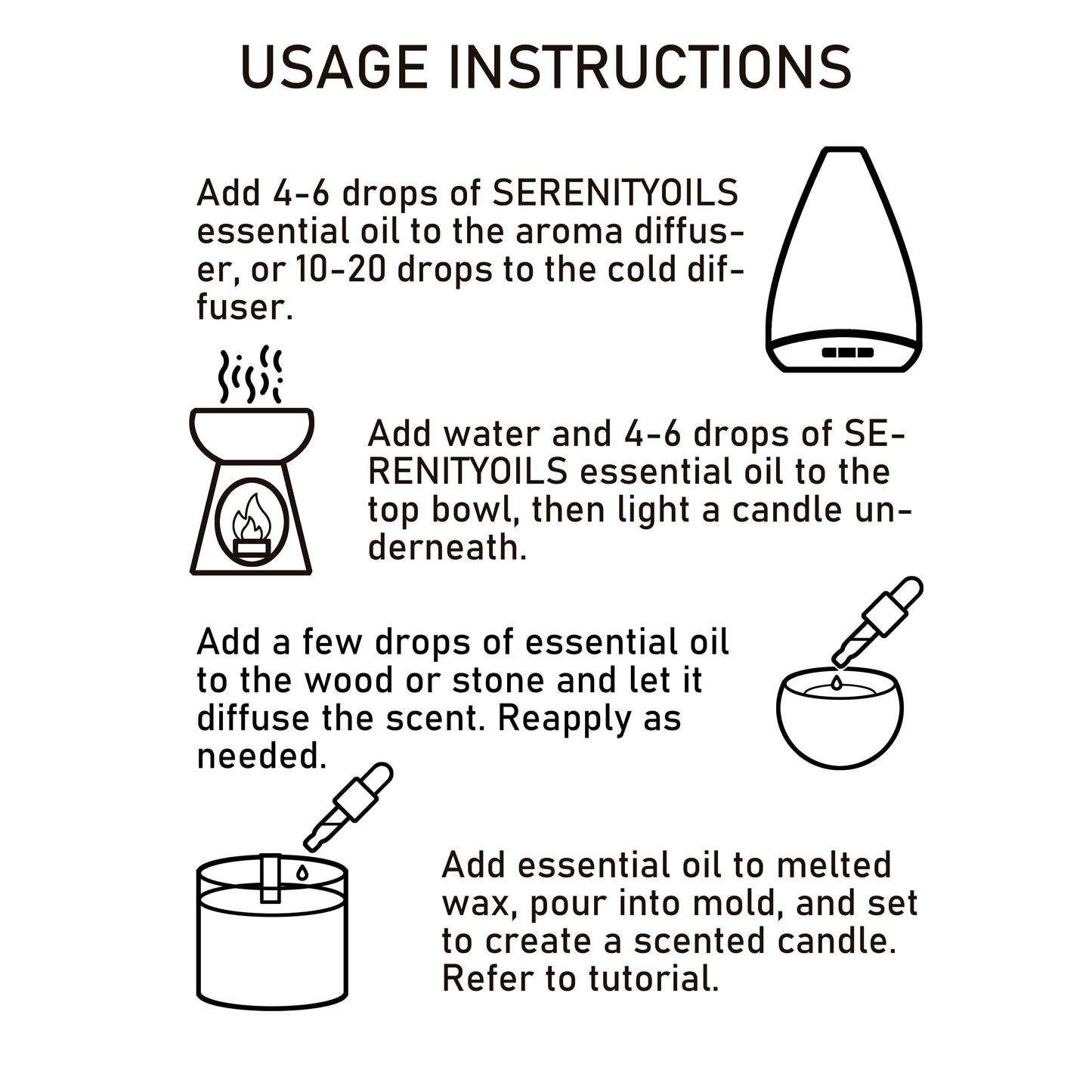 USAGE INSTRUCTIONS

Add 4-6 drops of SERENITYOILS essential oil to the aroma diffuser, or 10-20 drops to the cold diffuser.

Add water and 4-6 drops of SERENITYOILS essential oil to the top bowl, then light a candle underneath.

Add a few drops of essential oil to the wood or stone and let it diffuse the scent. Reapply as needed.

Add essential oil to melted wax, pour into mold, and set to create a scented candle. Refer to tutorial.